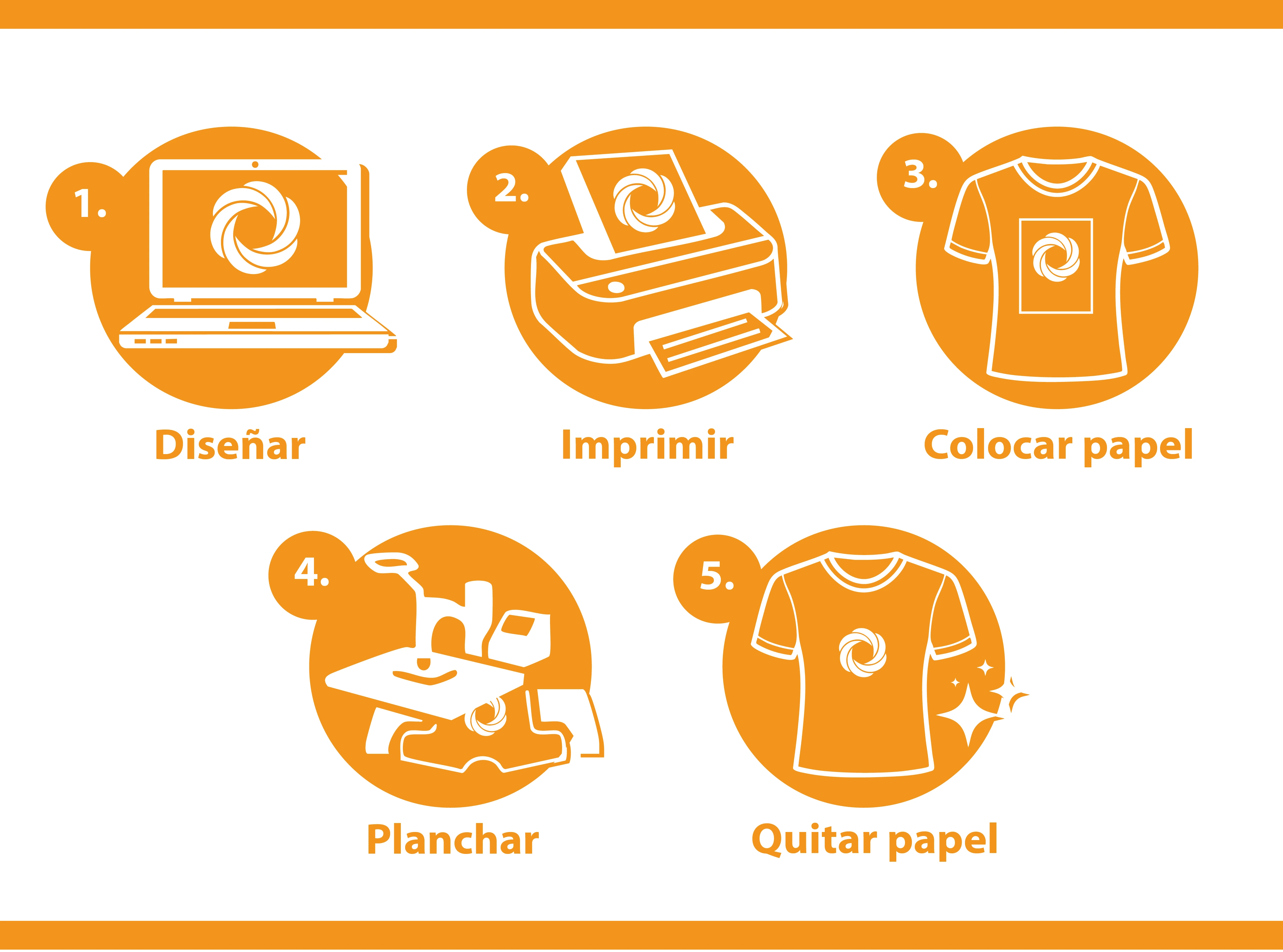 1.
Diseñar

2.
Imprimir

3.
Colocar papel

4.
Planchar

5.
Quitar papel